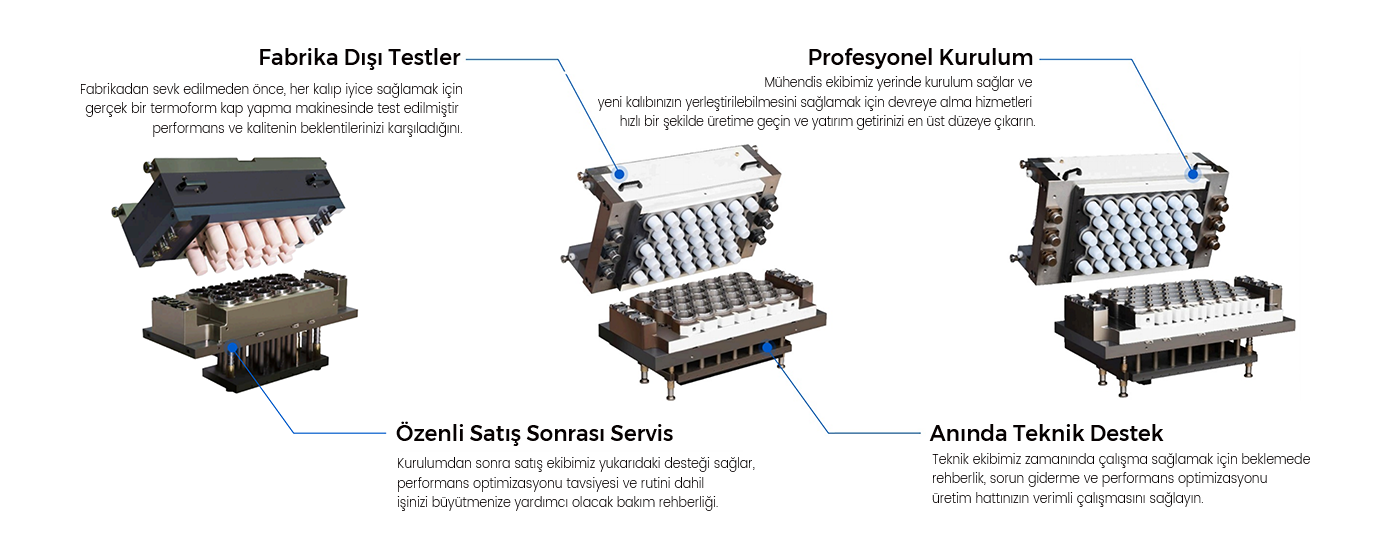 Fabrika Dışı Testler

Fabrikadan sevk edilmeden önce, her kalıp iyice sağlamak için gerçek bir termoform kap yapma makinesinde test edilmiştir performans ve kalitenin beklentilerinizi karşıladığını.

Profesyonel Kurulum

Mühendis ekibimiz yerinde kurulum sağlar ve yeni kalıbınızın yerleştirilebilmesini sağlamak için devreye alma hizmetleri hızlı bir şekilde üretime geçin ve yatırım getirinizi en üst düzeye çıkarın.

Özenli Satış Sonrası Servis

Kurulumdan sonra satış ekibimiz yukarıdaki desteği sağlar, performans optimizasyonu tavsiyesi ve rutini dahil işinizi büyütmenize yardımcı olacak bakım rehberliği.

Anında Teknik Destek

Teknik ekibimiz zamanında çalışma sağlamak için beklemede rehberlik, sorun giderme ve performans optimizasyonu üretim hattınızın verimli çalışmasını sağlayın.